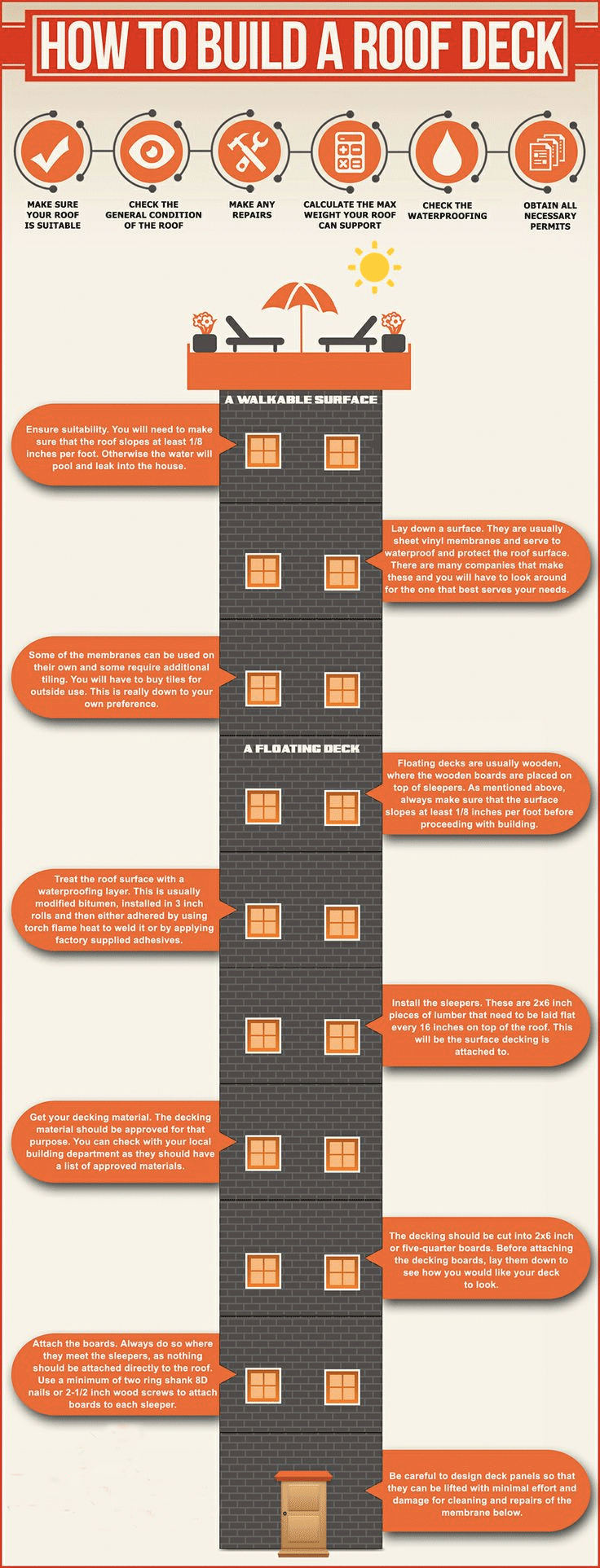 HOW TO BUILD A ROOF DECK

MAKE SURE YOUR ROOF IS SUITABLE

CHECK THE GENERAL CONDITION OF THE ROOF

MAKE ANY REPAIRS

CALCULATE THE MAX WEIGHT YOUR ROOF CAN SUPPORT

CHECK THE WATERPROOFING

OBTAIN ALL NECESSARY PERMITS

A WALKABLE SURFACE

Ensure suitability. You will need to make sure that the roof slopes at least 1/8 inches per foot. Otherwise the water will pool and leak into the house.

Lay down a surface. They are usually sheet vinyl membranes and serve to waterproof and protect the roof surface. There are many companies that make these and you will have to look around for the one that best serves your needs.

Some of the membranes can be used on their own and some require additional tiling. You will have to buy tiles for outside use. This is really down to your own preference.

A FLOATING DECK

Floating decks are usually wooden, where the wooden boards are placed on top of sleepers. As mentioned above, always make sure that the surface slopes at least 1/8 inches per foot before proceeding with building.

Treat the roof surface with a waterproofing layer. This is usually modified bitumen, installed in 3 inch rolls and then either adhered by using torch flame heat to weld it or by applying factory supplied adhesives.

Install the sleepers. These are 2x6 inch pieces of lumber that need to be laid flat every 16 inches on top of the roof. This will be the surface decking is attached to.

Get your decking material. The decking material should be approved for that purpose. You can check with your local building department as they should have a list of approved materials.

The decking should be cut into 2x6 inch or five-quarter boards. Before attaching the decking boards, lay them down to see how you would like your deck to look.

Attach the boards. Always do so where they meet the sleepers, as nothing should be attached directly to the roof. Use a minimum of two ring shank 8D nails or 2-1/2 inch wood screws to attach boards to each sleeper.

Be careful to design deck panels so that they can be lifted with minimal effort and damage for cleaning and repairs of the membrane below.